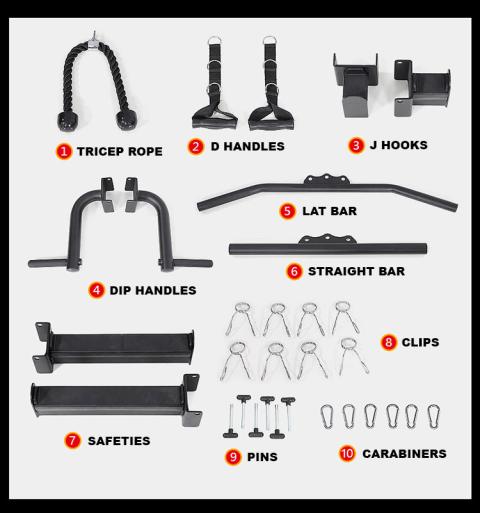 1 TRICEP ROPE

2 D HANDLES

3 J HOOKS

4 DIP HANDLES

5 LAT BAR

6 STRAIGHT BAR

7 SAFETIES

8 CLIPS

9 PINS

10 CARABINERS